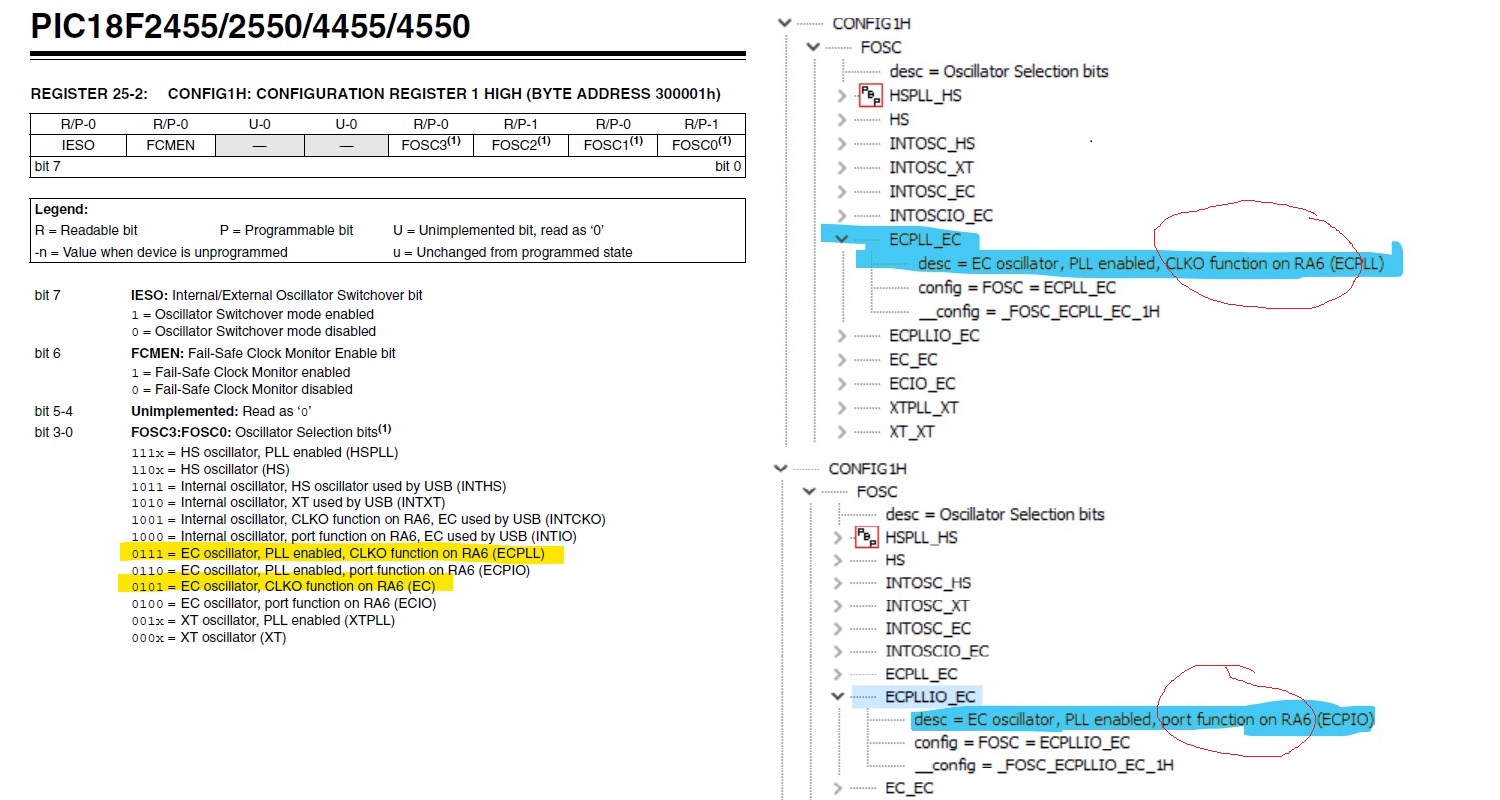 PIC18F2455/2550/4455/4550

REGISTER 25-2: CONFIG1H: CONFIGURATION REGISTER 1 HIGH (BYTE ADDRESS 300001h)

| R/P-0 | R/P-0 | U-0 | U-0 | R/P-0 | R/P-1 | R/P-0 | R/P-1 |
|---|---|---|---|---|---|---|---|
| IESO | FCMEN | — | — | FOSC3$^{(1)}$ | FOSC2$^{(1)}$ | FOSC1$^{(1)}$ | FOSC0$^{(1)}$ |
| bit 7 | | | | | | | bit 0 |

Legend:
R = Readable bit P = Programmable bit U = Unimplemented bit, read as '0'
-n = Value when device is unprogrammed u = Unchanged from programmed state

bit 7 IESO: Internal/External Oscillator Switchover bit
1 = Oscillator Switchover mode enabled
0 = Oscillator Switchover mode disabled
bit 6 FCMEN: Fail-Safe Clock Monitor Enable bit
1 = Fail-Safe Clock Monitor enabled
0 = Fail-Safe Clock Monitor disabled
bit 5-4 Unimplemented: Read as '0'
bit 3-0 FOSC3:FOSC0: Oscillator Selection bits$^{(1)}$
111x = HS oscillator, PLL enabled (HSPLL)
110x = HS oscillator (HS)
1011 = Internal oscillator, HS oscillator used by USB (INTHS)
1010 = Internal oscillator, XT used by USB (INTXT)
1001 = Internal oscillator, CLKO function on RA6, EC used by USB (INTCKO)
1000 = Internal oscillator, port function on RA6, EC used by USB (INTIO)
0111 = EC oscillator, PLL enabled, CLKO function on RA6 (ECPLL)
0110 = EC oscillator, PLL enabled, port function on RA6 (ECPIO)
0101 = EC oscillator, CLKO function on RA6 (EC)
0100 = EC oscillator, port function on RA6 (ECIO)
001x = XT oscillator, PLL enabled (XTPLL)
000x = XT oscillator (XT)

CONFIG1H
FOSC
desc = Oscillator Selection bits
HSPLL_HS
HS
INTOSC_HS
INTOSC_XT
INTOSC_EC
INTOSCIO_EC
ECPLL_EC
desc = EC oscillator, PLL enabled, CLKO function on RA6 (ECPLL)
config = FOSC = ECPLL_EC
__config = _FOSC_ECPLL_EC_1H
ECPLLIO_EC
EC_EC
ECIO_EC
XTPLL_XT
XT_XT

CONFIG1H
FOSC
desc = Oscillator Selection bits
HSPLL_HS
HS
INTOSC_HS
INTOSC_XT
INTOSC_EC
INTOSCIO_EC
ECPLL_EC
ECPLLIO_EC
desc = EC oscillator, PLL enabled, port function on RA6 (ECPIO)
config = FOSC = ECPLLIO_EC
__config = _FOSC_ECPLLIO_EC_1H
EC_EC