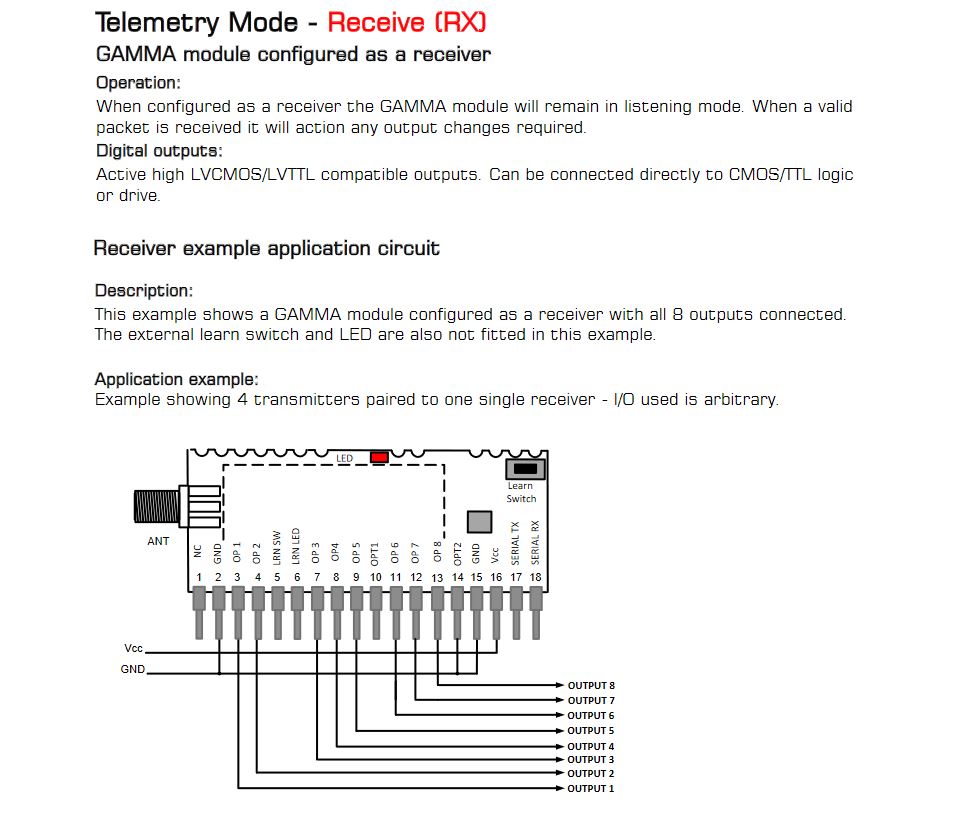 Telemetry Mode - Receive (RX)

GAMMA module configured as a receiver

Operation:

When configured as a receiver the GAMMA module will remain in listening mode. When a valid packet is received it will action any output changes required.

Digital outputs:

Active high LVCMOS/LVTTL compatible outputs. Can be connected directly to CMOS/TTL logic or drive.

Receiver example application circuit

Description:

This example shows a GAMMA module configured as a receiver with all 8 outputs connected. The external learn switch and LED are also not fitted in this example.

Application example:

Example showing 4 transmitters paired to one single receiver - I/O used is arbitrary.

LED

Learn Switch

ANT

NC GND OP 1 OP 2 LRN SW LRN LED OP 3 OP4 OP 5 OPT1 OP 6 OP 7 OP 8 OPT2 GND Vcc SERIAL TX SERIAL RX

1 2 3 4 5 6 7 8 9 10 11 12 13 14 15 16 17 18

Vcc

GND

OUTPUT 8

OUTPUT 7

OUTPUT 6

OUTPUT 5

OUTPUT 4

OUTPUT 3

OUTPUT 2

OUTPUT 1